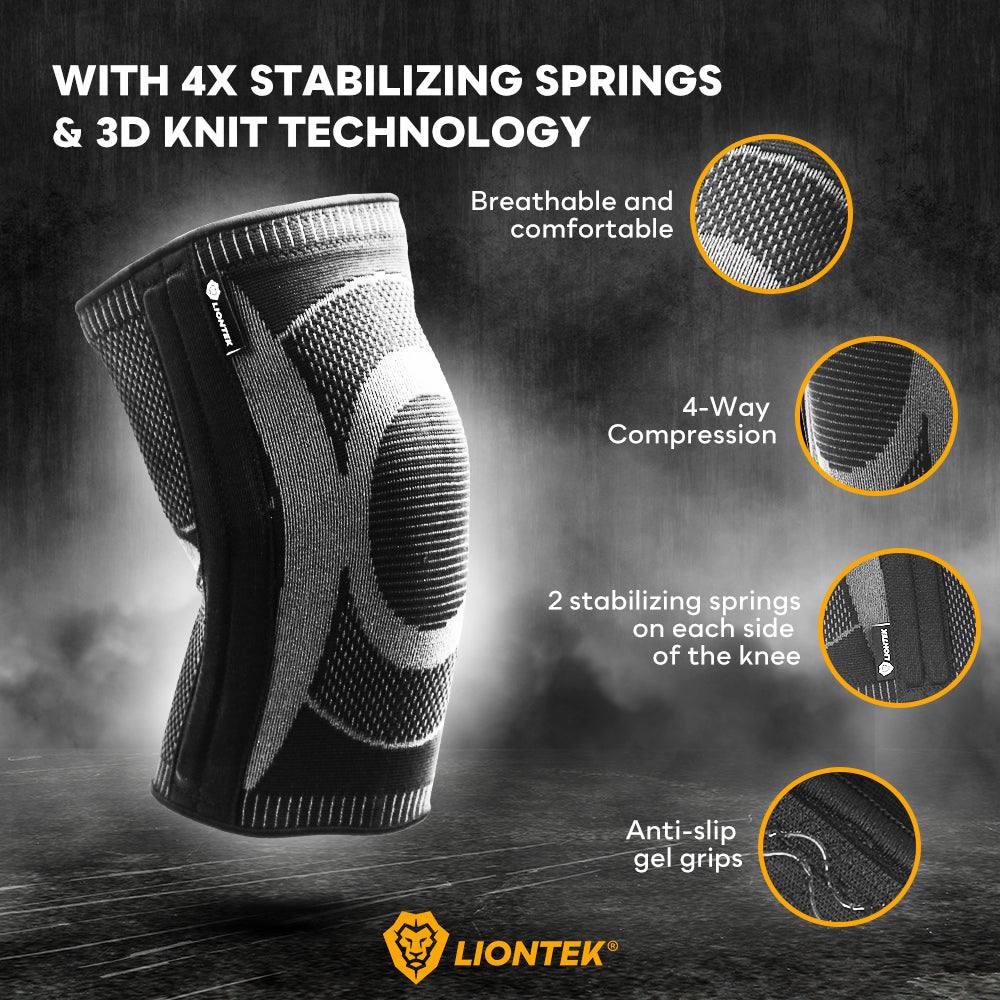 WITH 4X STABILIZING SPRINGS & 3D KNIT TECHNOLOGY

LIONTEK

Breathable and comfortable

4-Way Compression

2 stabilizing springs on each side of the knee

LIONTEK

Anti-slip gel grips

LIONTEK®